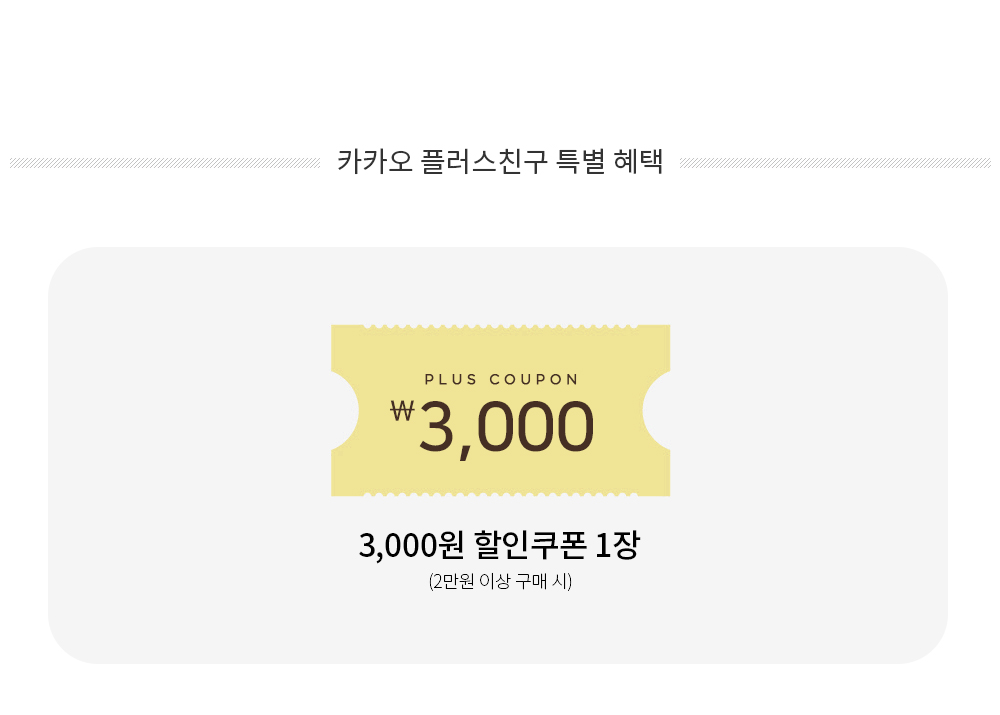 카카오 플러스친구 특별 혜택

PLUS COUPON

₩3,000

3,000원 할인쿠폰 1장

(2만원 이상 구매 시)