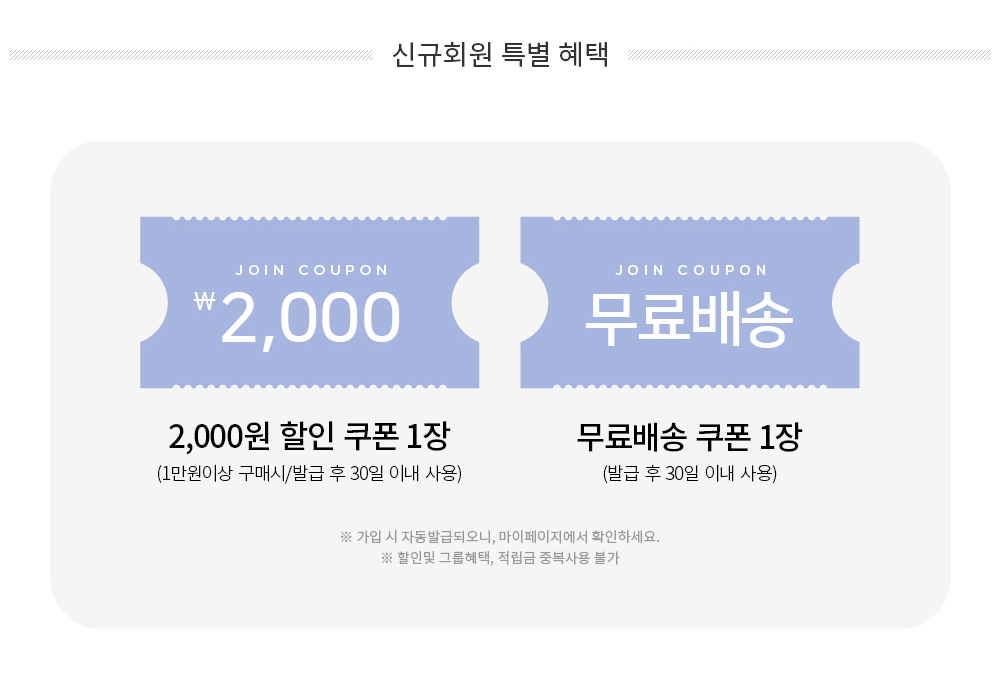 신규회원 특별 혜택

JOIN COUPON

₩2,000

2,000원 할인 쿠폰 1장

(1만원이상 구매시/발급 후 30일 이내 사용)

JOIN COUPON

무료배송

무료배송 쿠폰 1장

(발급 후 30일 이내 사용)

※ 가입 시 자동발급되오니, 마이페이지에서 확인하세요.
※ 할인및 그룹혜택, 적립금 중복사용 불가