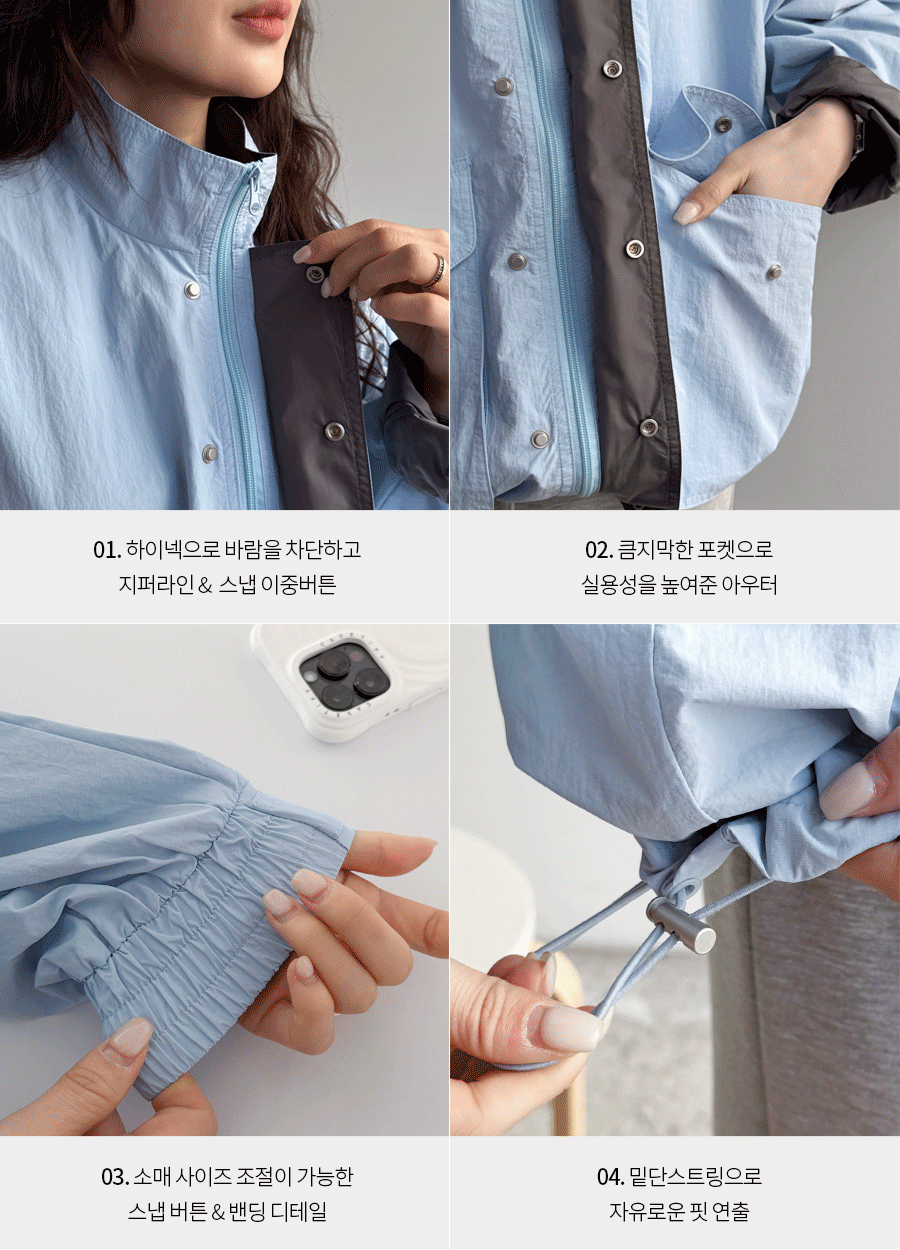 01. 하이넥으로 바람을 차단하고
지퍼라인 & 스냅 이중버튼

02. 큼지막한 포켓으로
실용성을 높여준 아우터

03. 소매 사이즈 조절이 가능한
스냅 버튼 & 밴딩 디테일

04. 밑단스트링으로
자유로운 핏 연출